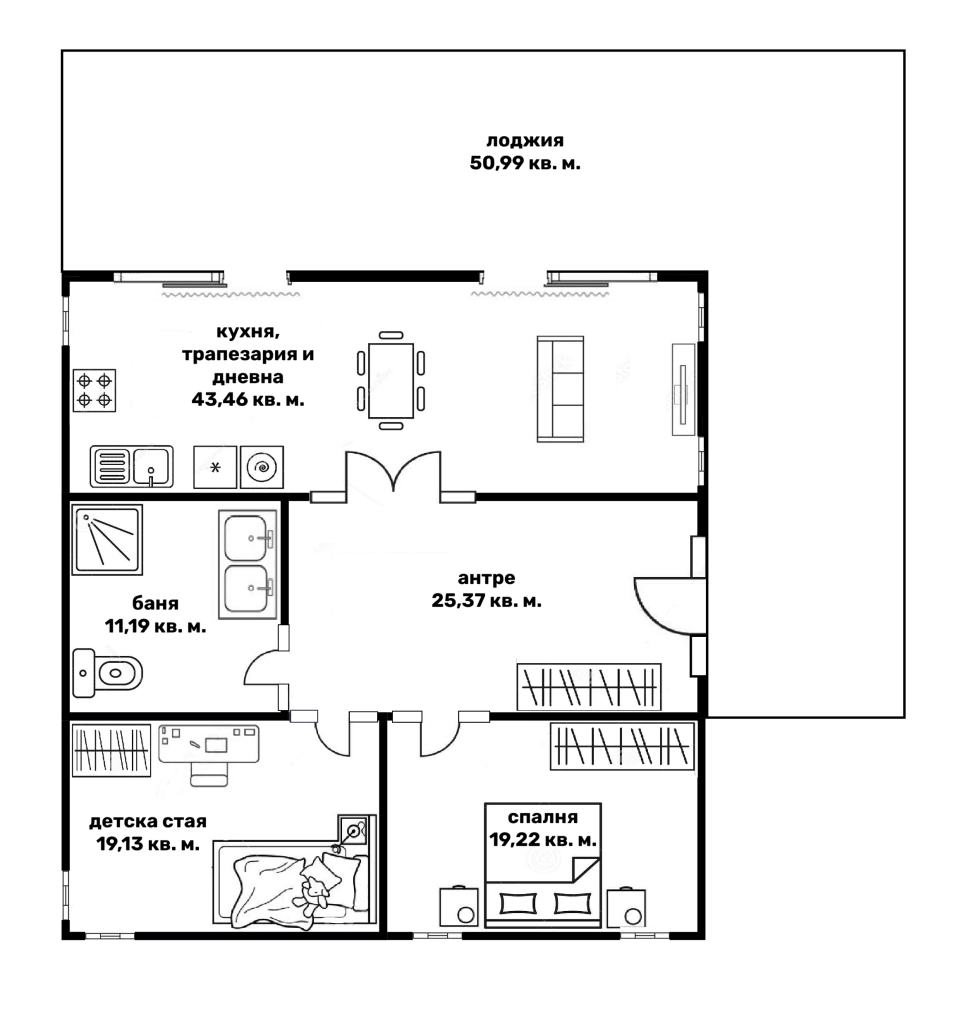 лоджия
50,99 кв. м.

кухня,
трапезария и
дневна
43,46 кв. м.

баня
11,19 кв. м.

антре
25,37 кв. м.

детска стая
19,13 кв. м.

спалня
19,22 кв. м.